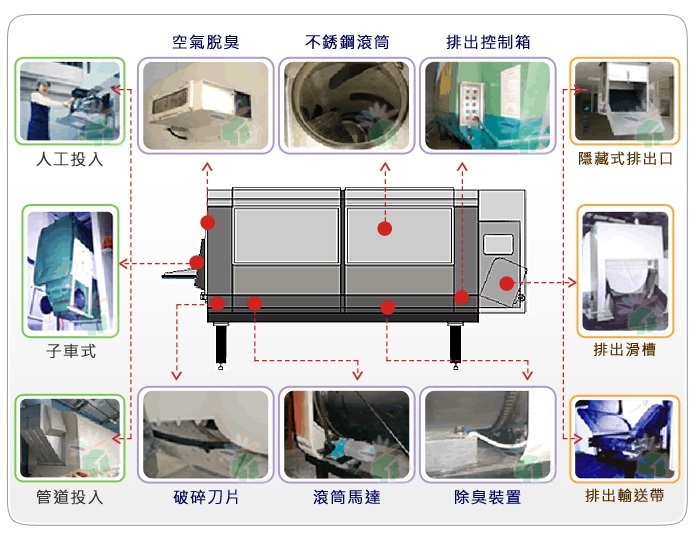 空氣脫臭

不銹鋼滾筒

排出控制箱

人工投入

隱藏式排出口

子車式

排出滑槽

管道投入

破碎刀片

滾筒馬達

除臭裝置

排出輸送帶